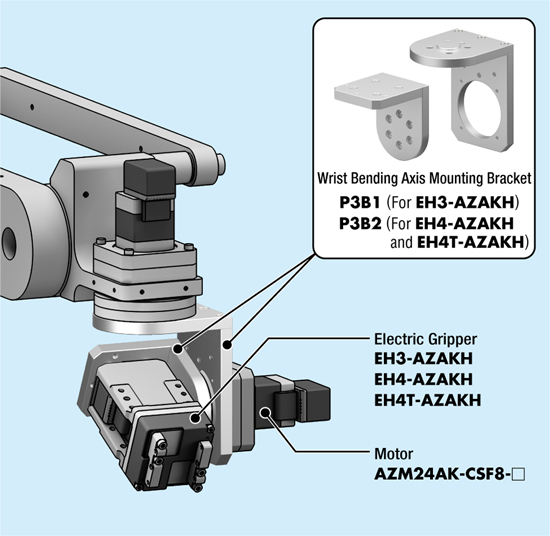 Wrist Bending Axis Mounting Bracket
P3B1 (For EH3-AZAKH)
P3B2 (For EH4-AZAKH and EH4T-AZAKH)

Electric Gripper
EH3-AZAKH
EH4-AZAKH
EH4T-AZAKH

Motor
AZM24AK-CSF8-□