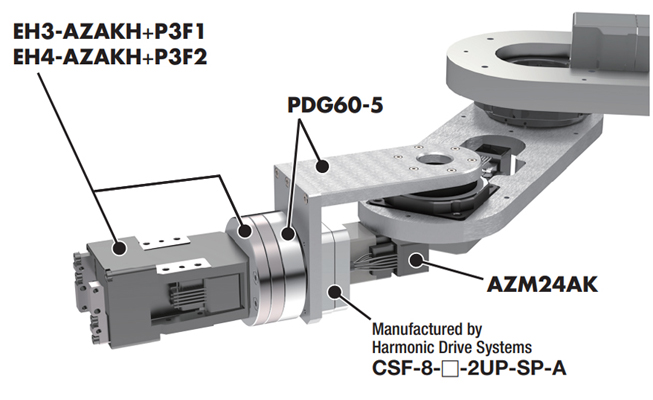 EH3-AZAKH+P3F1
EH4-AZAKH+P3F2

PDG60-5

AZM24AK

Manufactured by
Harmonic Drive Systems
CSF-8-□-2UP-SP-A